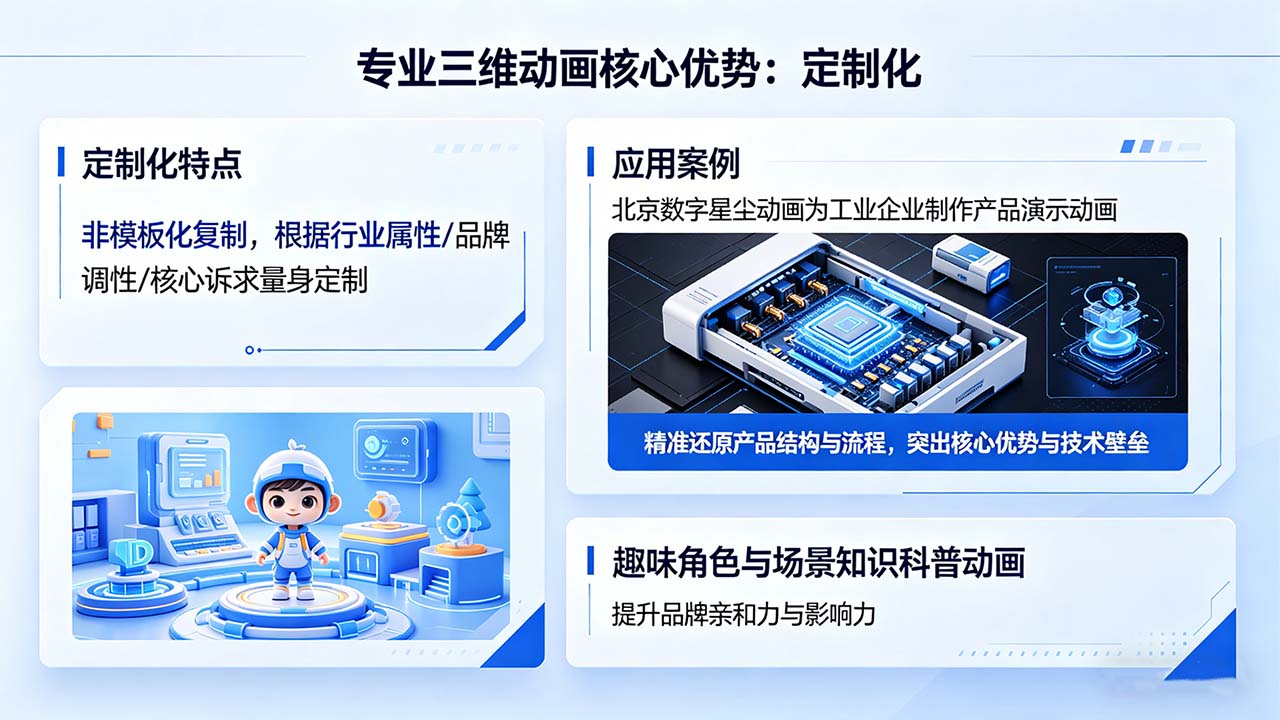 专业三维动画核心优势：定制化

定制化特点

非模板化复制，根据行业属性/品牌调性/核心诉求量身定制

应用案例

北京数字星尘动画为工业企业制作产品演示动画

精准还原产品结构与流程，突出核心优势与技术壁垒

趣味角色与场景知识科普动画

提升品牌亲和力与影响力